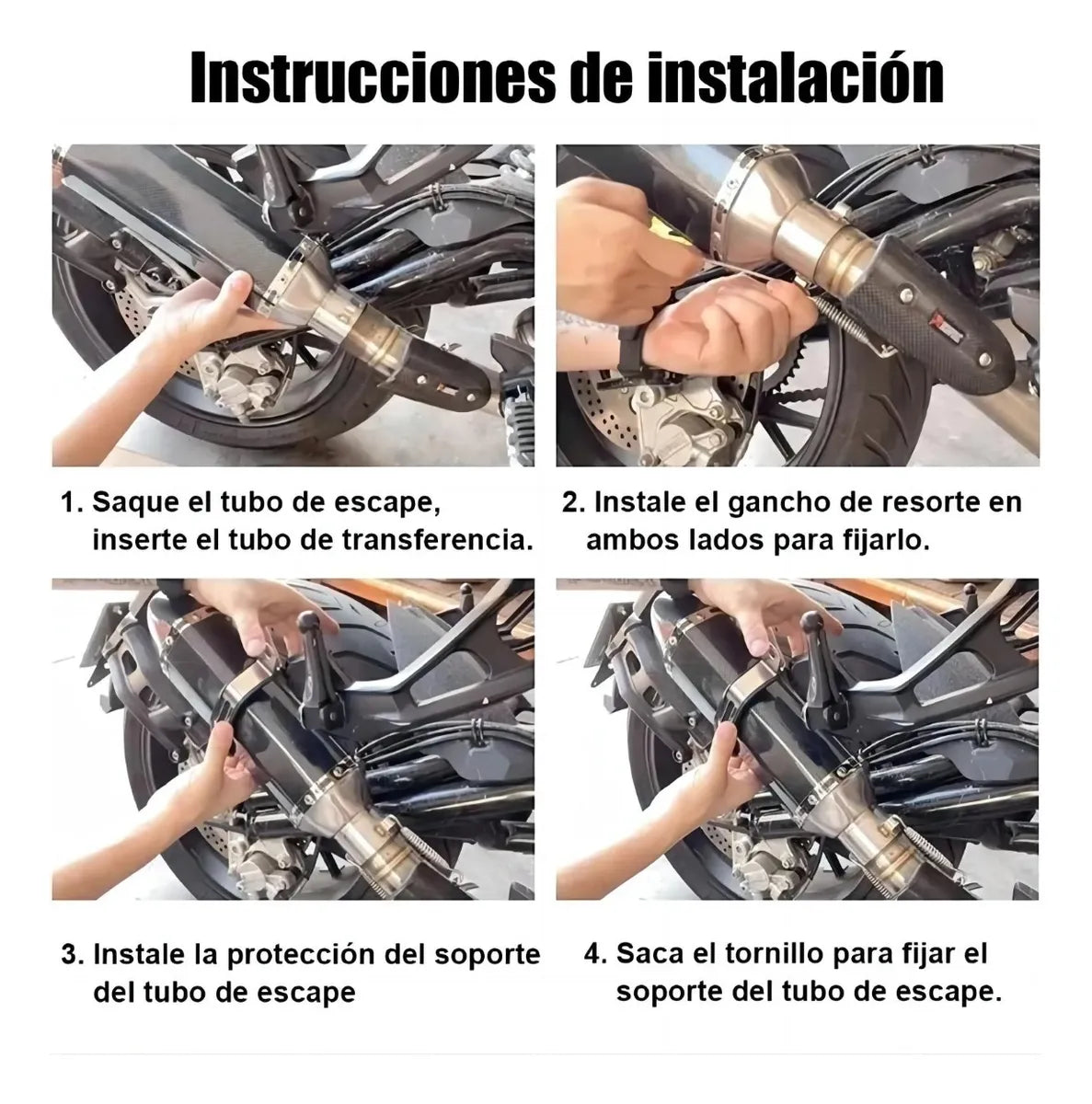 Instrucciones de instalación

1. Saque el tubo de escape, inserte el tubo de transferencia.

2. Instale el gancho de resorte en ambos lados para fijarlo.

3. Instale la protección del soporte del tubo de escape

4. Saca el tornillo para fijar el soporte del tubo de escape.